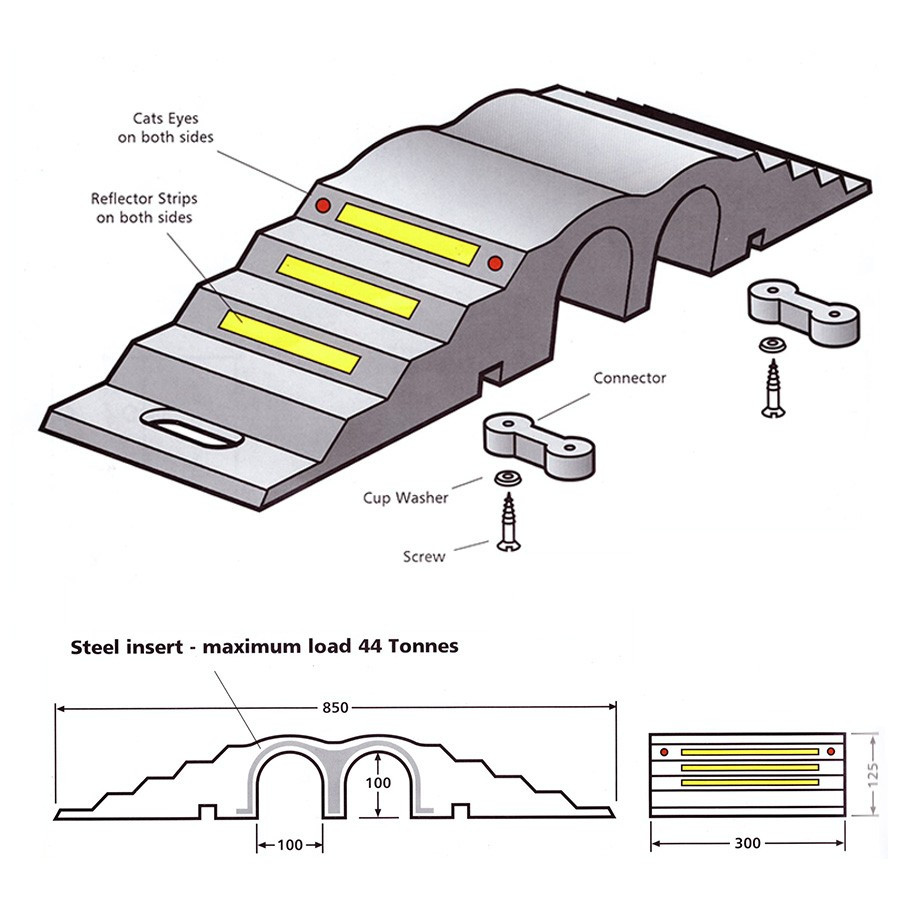 Cats Eyes on both sides

Reflector Strips on both sides

Connector

Cup Washer

Screw

Steel insert - maximum load 44 Tonnes

850

100

100

125

300